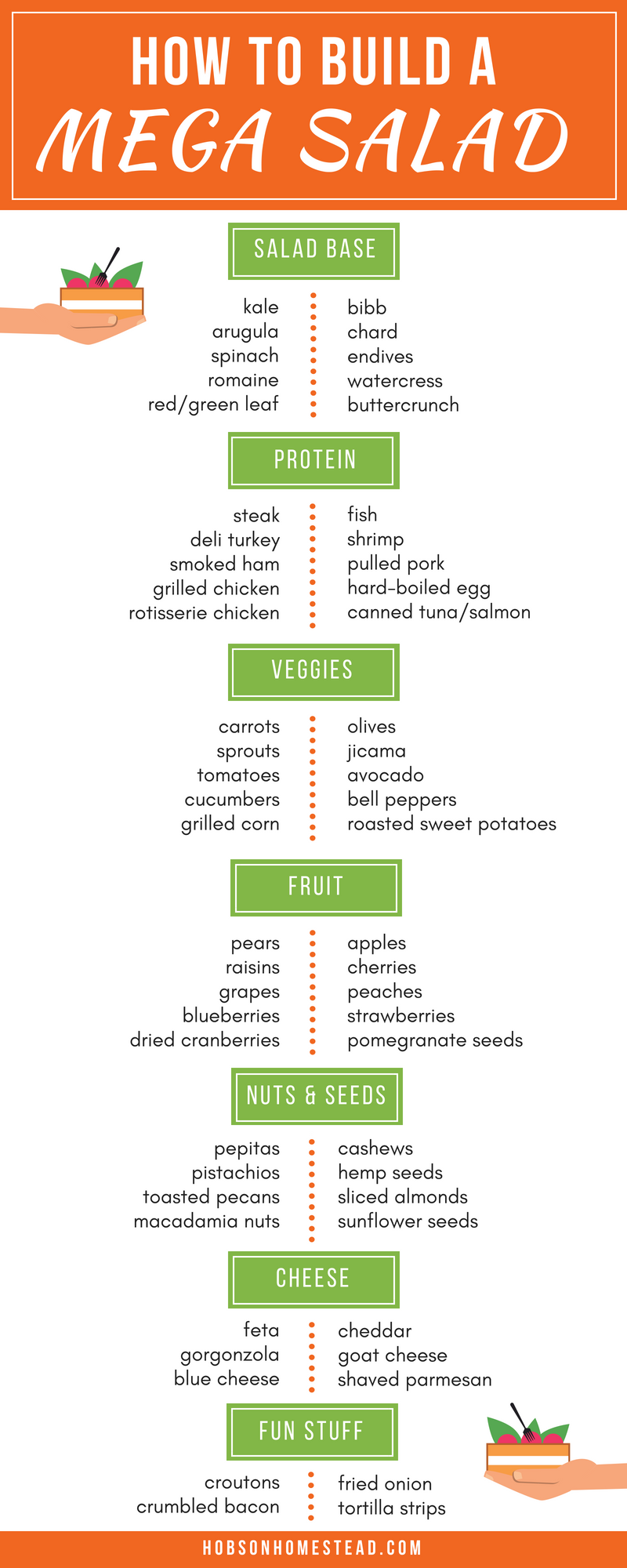 HOW TO BUILD A
MEGA SALAD

SALAD BASE

kale
arugula
spinach
romaine
red/green leaf

bibb
chard
endives
watercress
buttercrunch

PROTEIN

steak
deli turkey
smoked ham
grilled chicken
rotisserie chicken

fish
shrimp
pulled pork
hard-boiled egg
canned tuna/salmon

VEGGIES

carrots
sprouts
tomatoes
cucumbers
grilled corn

olives
jicama
avocado
bell peppers
roasted sweet potatoes

FRUIT

pears
raisins
grapes
blueberries
dried cranberries

apples
cherries
peaches
strawberries
pomegranate seeds

NUTS & SEEDS

pepitas
pistachios
toasted pecans
macadamia nuts

cashews
hemp seeds
sliced almonds
sunflower seeds

CHEESE

feta
gorgonzola
blue cheese

cheddar
goat cheese
shaved parmesan

FUN STUFF

croutons
crumbled bacon

fried onion
tortilla strips

HOBSONHOMESTEAD.COM